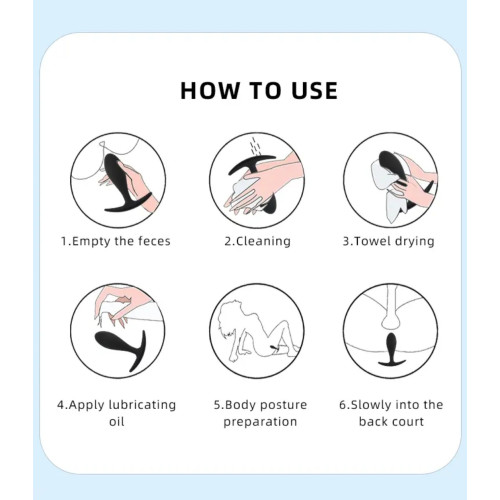 HOW TO USE

1.Empty the feces

2.Cleaning

3.Towel drying

4.Apply lubricating oil

5.Body posture preparation

6.Slowly into the back court